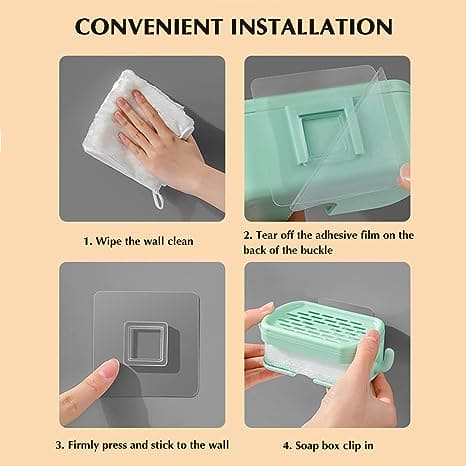 CONVENIENT INSTALLATION

1. Wipe the wall clean

2. Tear off the adhesive film on the back of the buckle

3. Firmly press and stick to the wall

4. Soap box clip in